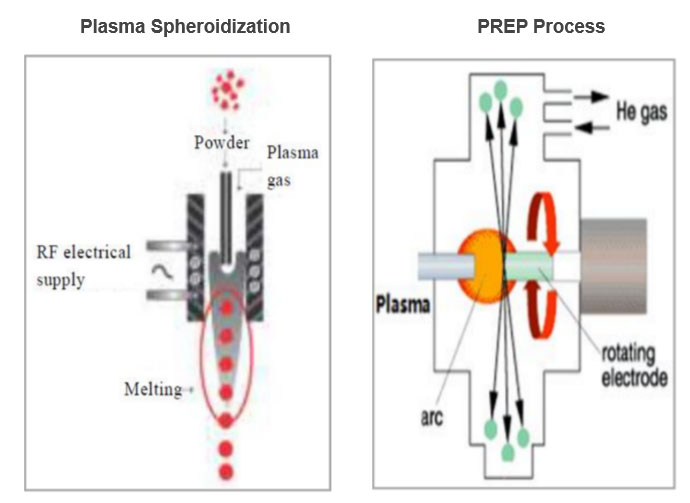 Plasma Spheroidization

Powder

Plasma gas

RF electrical supply

Melting

PREP Process

He gas

Plasma

rotating electrode

arc